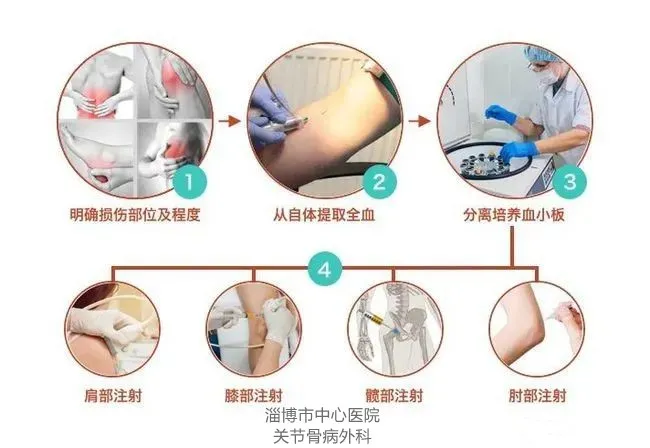 1
明确损伤部位及程度

2
从自体提取全血

3
分离培养血小板

4

肩部注射

膝部注射

髋部注射

肘部注射

淄博市中心医院
关节骨病外科